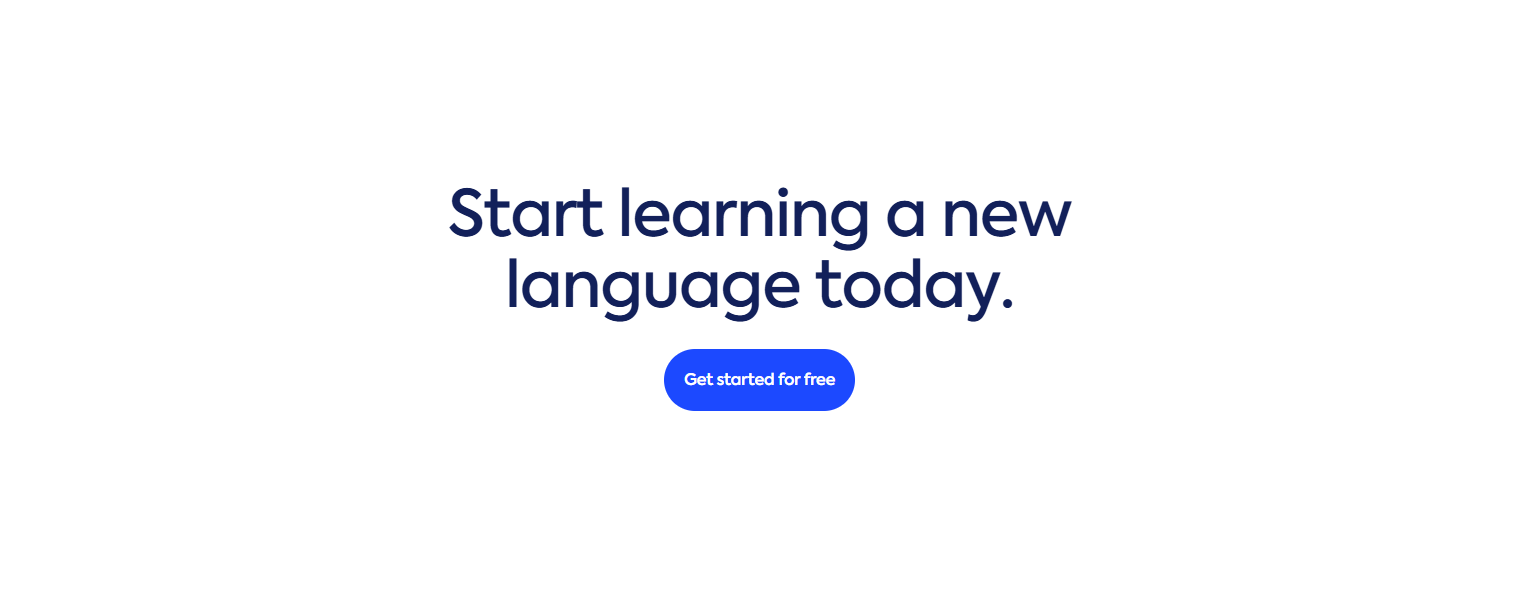 Start learning a new language today.

Get started for free