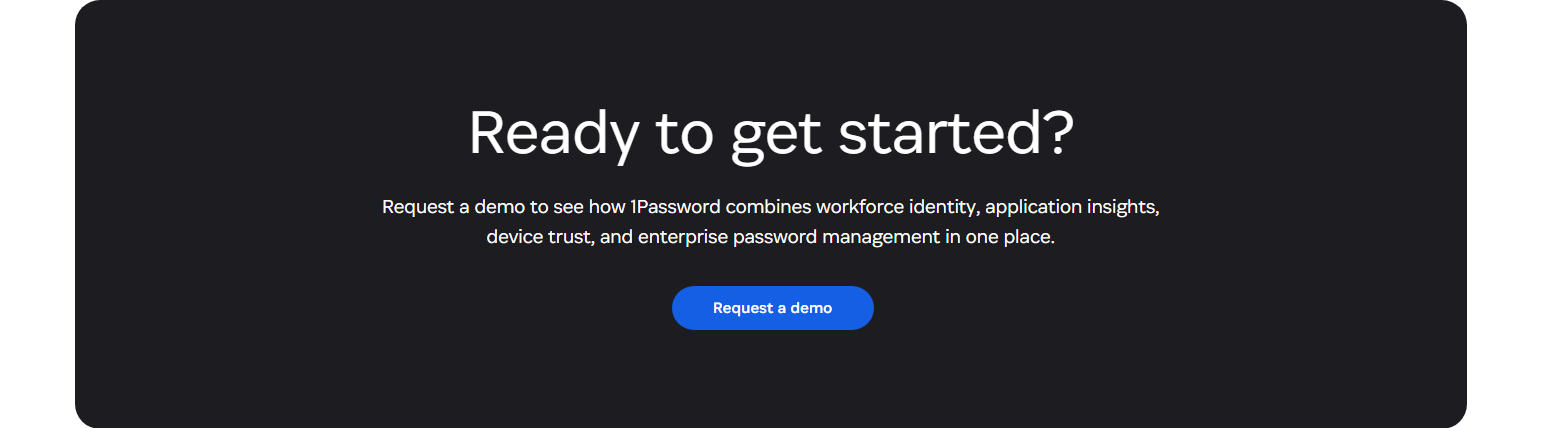 Ready to get started?

Request a demo to see how 1Password combines workforce identity, application insights, device trust, and enterprise password management in one place.

Request a demo