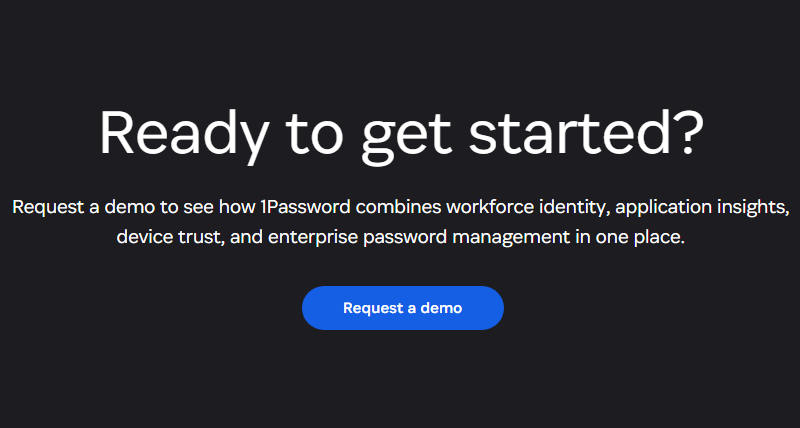 Ready to get started?

Request a demo to see how 1Password combines workforce identity, application insights, device trust, and enterprise password management in one place.

Request a demo